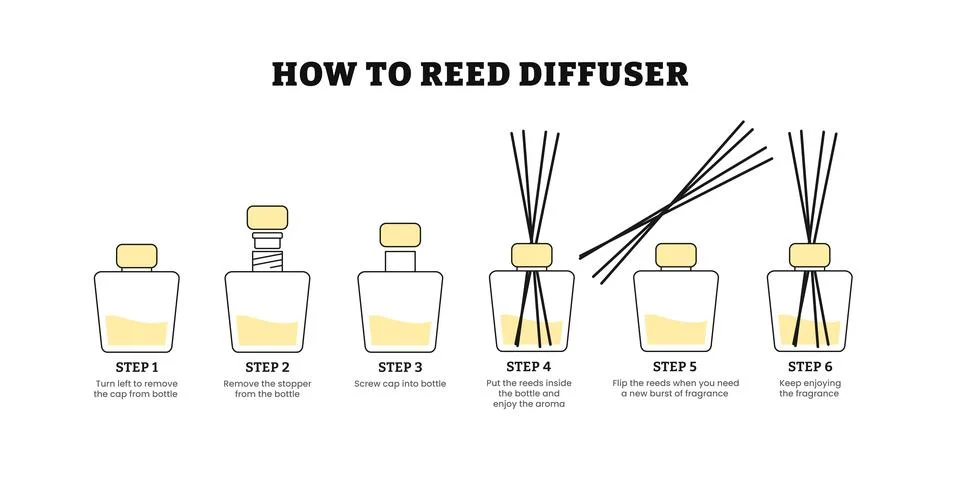 HOW TO REED DIFFUSER

STEP 1
Turn left to remove the cap from bottle

STEP 2
Remove the stopper from the bottle

STEP 3
Screw cap into bottle

STEP 4
Put the reeds inside the bottle and enjoy the aroma

STEP 5
Flip the reeds when you need a new burst of fragrance

STEP 6
Keep enjoying the fragrance