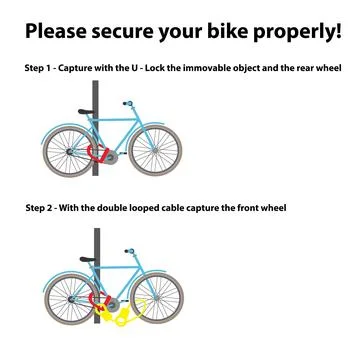 Please secure your bike properly!

Step 1 - Capture with the U - Lock the immovable object and the rear wheel

Step 2 - With the double looped cable capture the front wheel