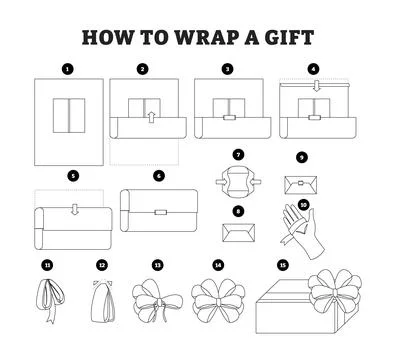 HOW TO WRAP A GIFT

1

2

3

4

5

6

7

8

9

10

11

12

13

14

15