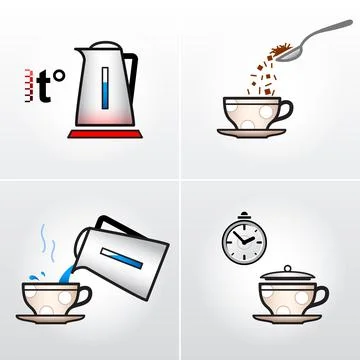 t°