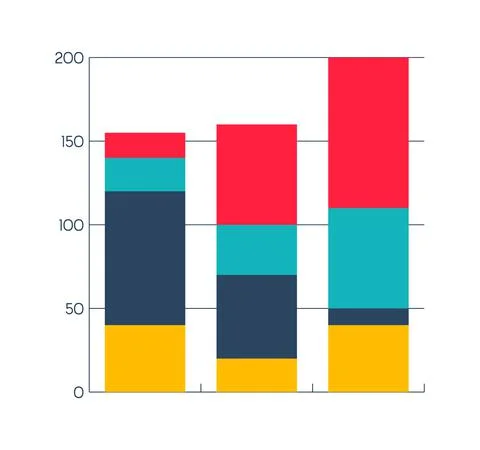 200
150
100
50
0