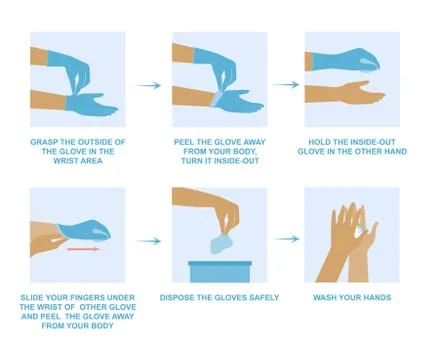 GRASP THE OUTSIDE OF THE GLOVE IN THE WRIST AREA

PEEL THE GLOVE AWAY FROM YOUR BODY, TURN IT INSIDE-OUT

HOLD THE INSIDE-OUT GLOVE IN THE OTHER HAND

SLIDE YOUR FINGERS UNDER THE WRIST OF OTHER GLOVE AND PEEL THE GLOVE AWAY FROM YOUR BODY

DISPOSE THE GLOVES SAFELY

WASH YOUR HANDS