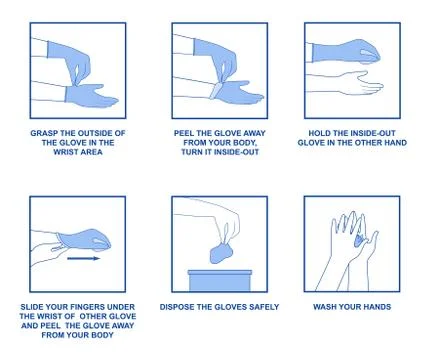 GRASP THE OUTSIDE OF THE GLOVE IN THE WRIST AREA

PEEL THE GLOVE AWAY FROM YOUR BODY, TURN IT INSIDE-OUT

HOLD THE INSIDE-OUT GLOVE IN THE OTHER HAND

SLIDE YOUR FINGERS UNDER THE WRIST OF OTHER GLOVE AND PEEL THE GLOVE AWAY FROM YOUR BODY

DISPOSE THE GLOVES SAFELY

WASH YOUR HANDS