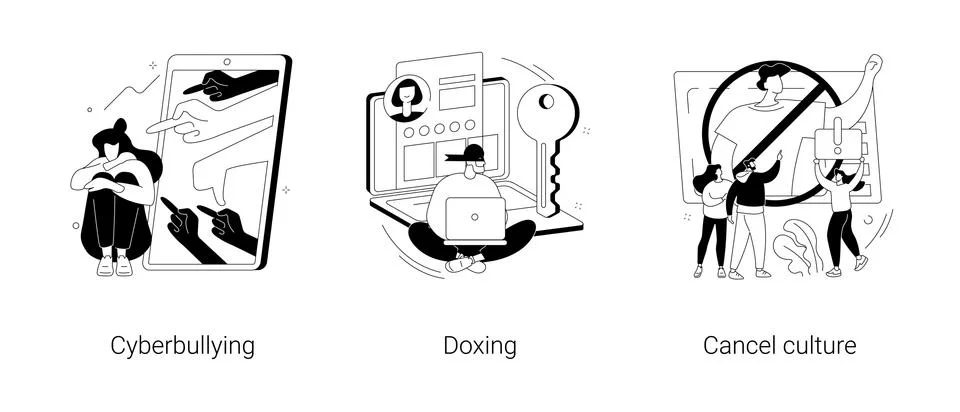 Cyberbullying

Doxing

Cancel culture