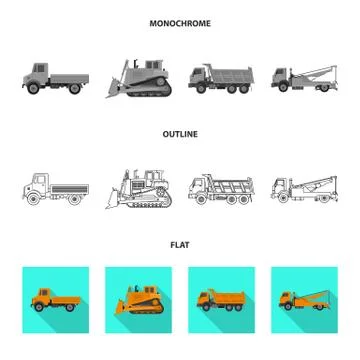 MONOCHROME

OUTLINE

FLAT