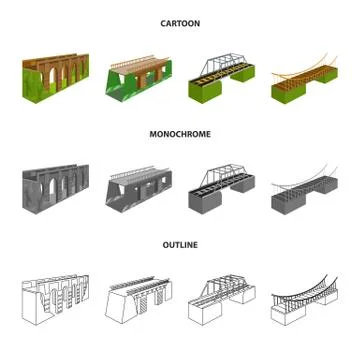 CARTOON

MONOCHROME

OUTLINE