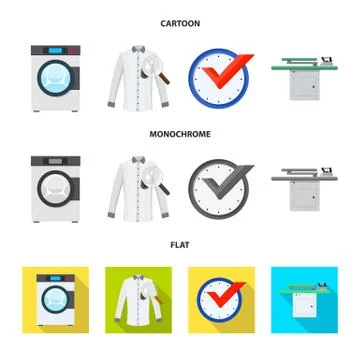 CARTOON

MONOCHROME

FLAT