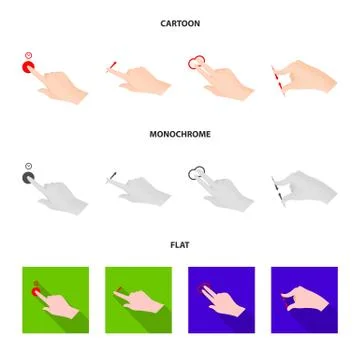 CARTOON

MONOCHROME

FLAT