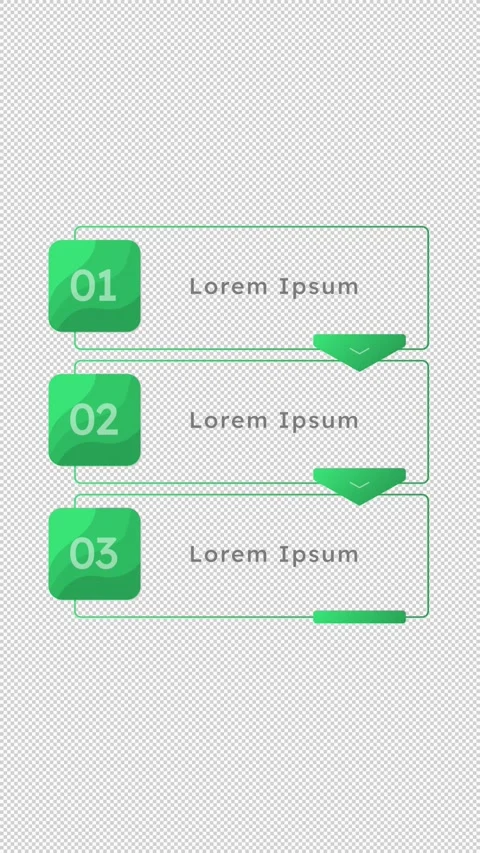 01

Lorem Ipsum

02

Lorem Ipsum

03

Lorem Ipsum