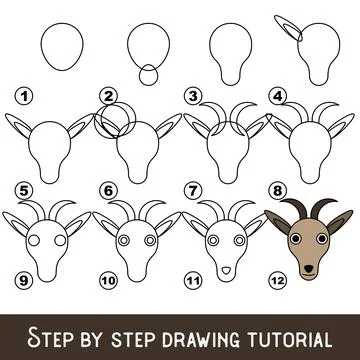 1
2
3
4
5
6
7
8
9
10
11
12

STEP BY STEP DRAWING TUTORIAL