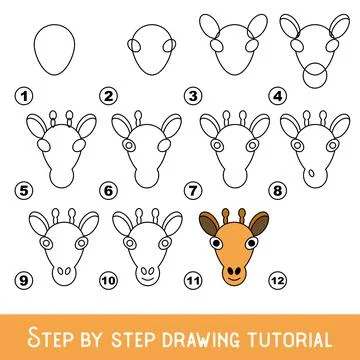 1
2
3
4
5
6
7
8
9
10
11
12

STEP BY STEP DRAWING TUTORIAL