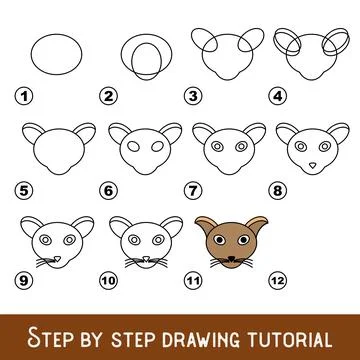 1
2
3
4
5
6
7
8
9
10
11
12

STEP BY STEP DRAWING TUTORIAL