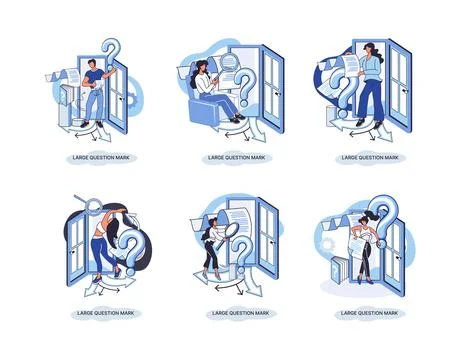 LARGE QUESTION MARK

LARGE QUESTION MARK

LARGE QUESTION MARK

LARGE QUESTION MARK

LARGE QUESTION MARK

LARGE QUESTION MARK