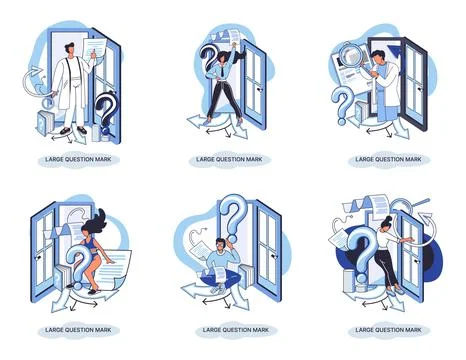 LARGE QUESTION MARK

LARGE QUESTION MARK

LARGE QUESTION MARK

LARGE QUESTION MARK

LARGE QUESTION MARK

LARGE QUESTION MARK