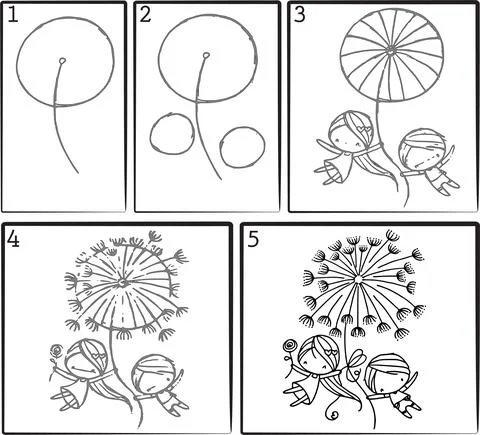 1
2
3
4
5