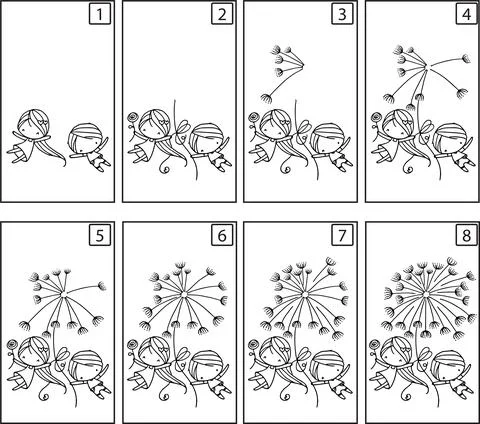 1

2

3

4

5

6

7

8