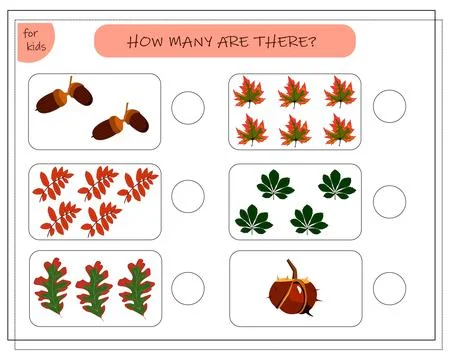 for kids

HOW MANY ARE THERE?