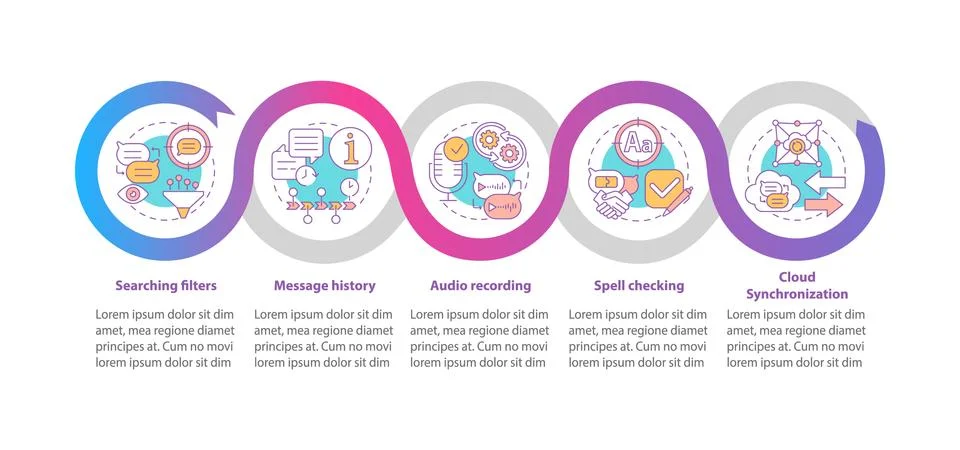 Aa

Searching filters

Lorem ipsum dolor sit dim amet, mea regione diamet principes at. Cum no movi lorem ipsum dolor sit dim

Message history

Lorem ipsum dolor sit dim amet, mea regione diamet principes at. Cum no movi lorem ipsum dolor sit dim

Audio recording

Lorem ipsum dolor sit dim amet, mea regione diamet principes at. Cum no movi lorem ipsum dolor sit dim

Spell checking

Lorem ipsum dolor sit dim amet, mea regione diamet principes at. Cum no movi lorem ipsum dolor sit dim

Cloud Synchronization

Lorem ipsum dolor sit dim amet, mea regione diamet principes at. Cum no movi lorem ipsum dolor sit dim