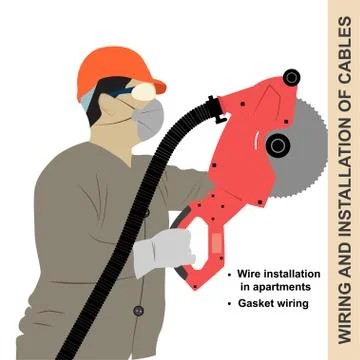 • Wire installation in apartments
• Gasket wiring

WIRING AND INSTALLATION OF CABLES