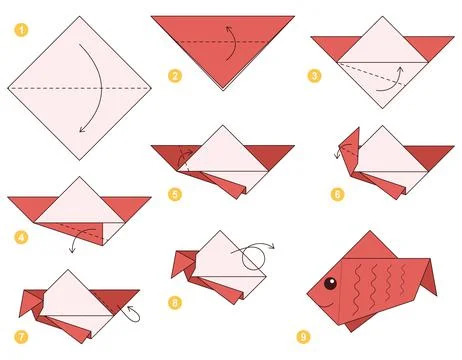 1
2
3
5
6
4
8
7
9