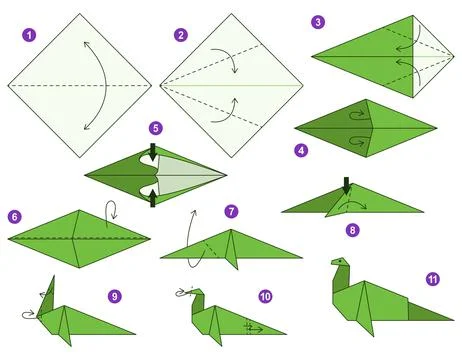 1

2

3

4

5

6

7

8

9

10

11