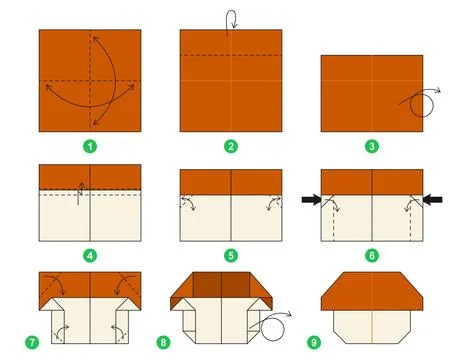 1

2

3

4

5

6

7

8

9