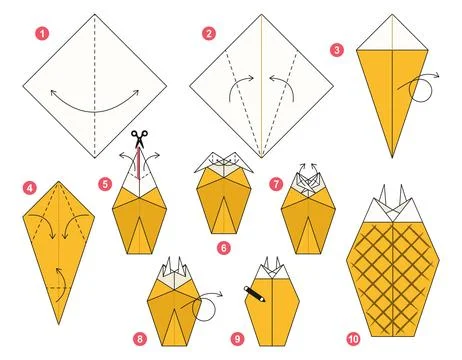 1
2
3
4
5
6
7
8
9
10