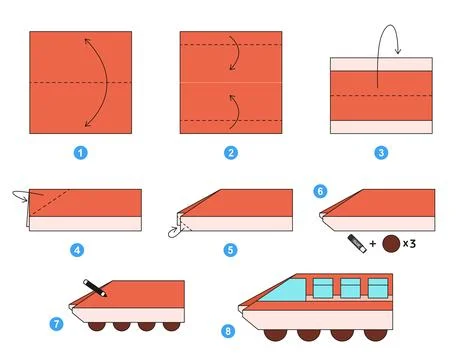 1

2

3

4

5

6

+ ×3

7

8