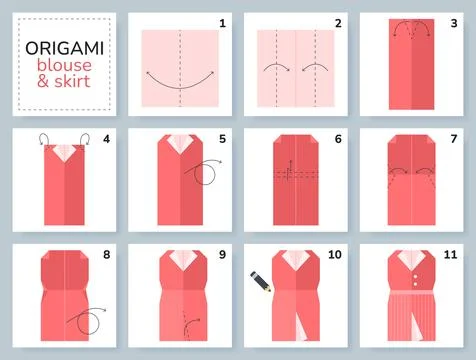 ORIGAMI
blouse
& skirt

1

2

3

4

5

6

7

8

9

10

11