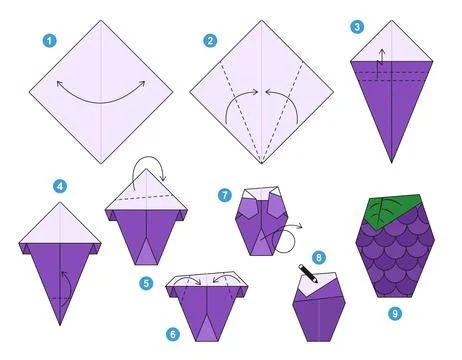 1
2
3
4
5
6
7
8
9