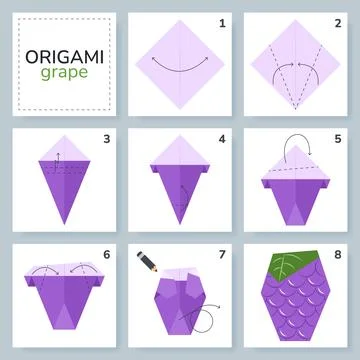 ORIGAMI
grape

1

2

3

4

5

6

7

8