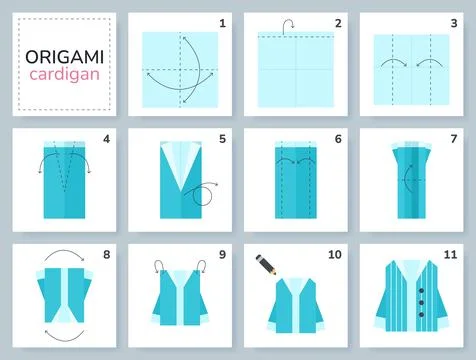 ORIGAMI
cardigan

1

2

3

4

5

6

7

8

9

10

11