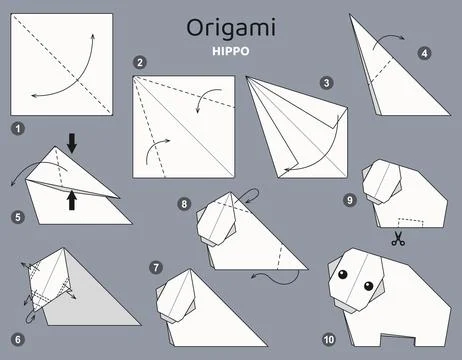 Origami
HIPPO

1
2
3
4
5
6
7
8
9
10