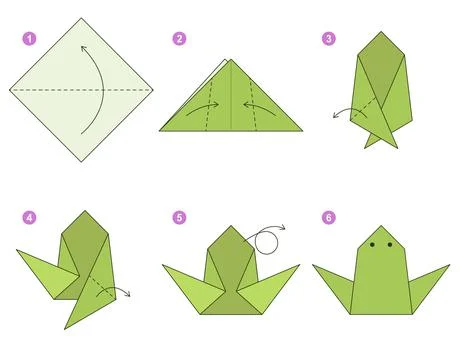 1

2

3

4

5

6