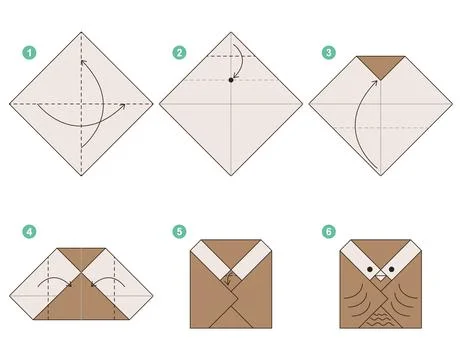 1
2
3
4
5
6