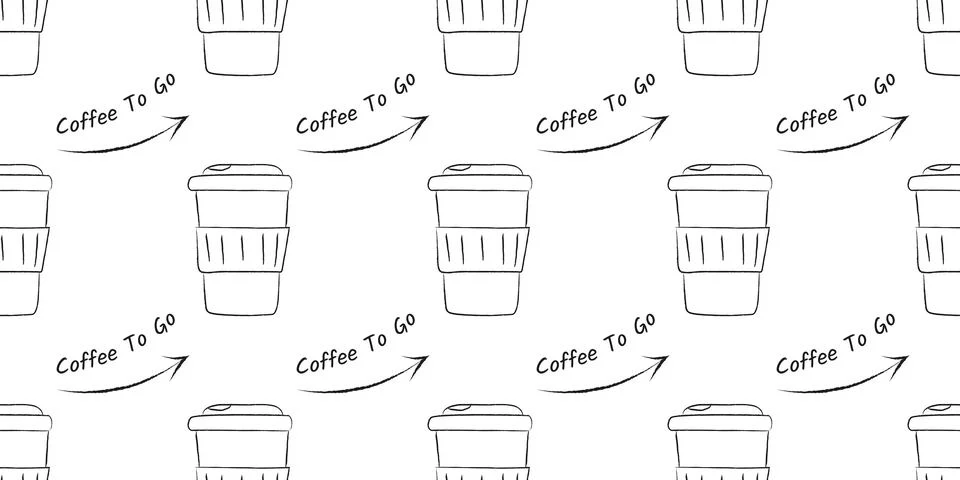 Coffee To Go
Coffee To Go
Coffee To Go
Coffee To Go
Coffee To Go
Coffee To Go
Coffee To Go
Coffee To Go