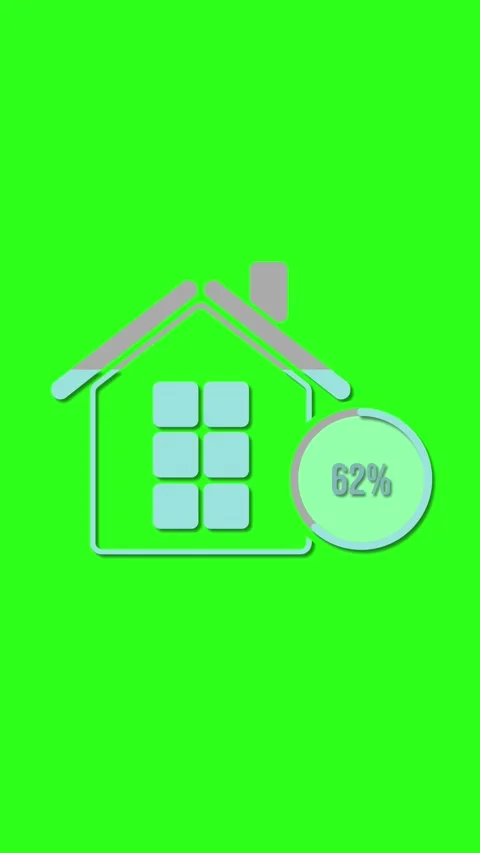 62%