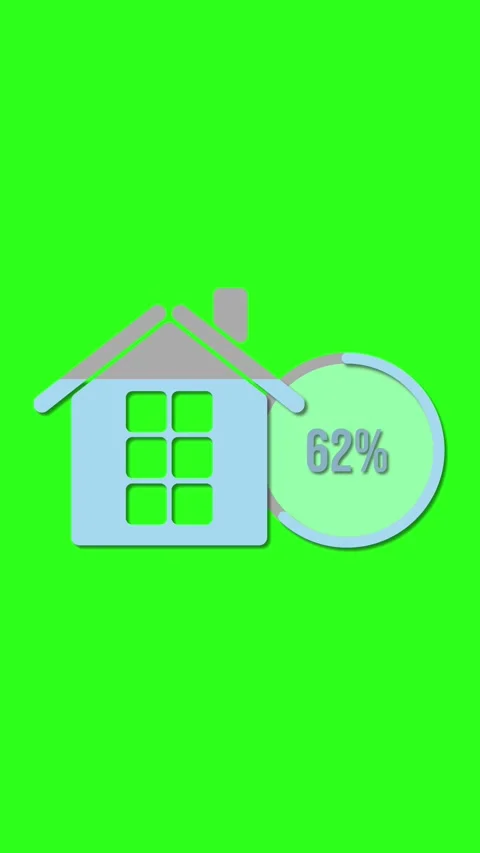 62%