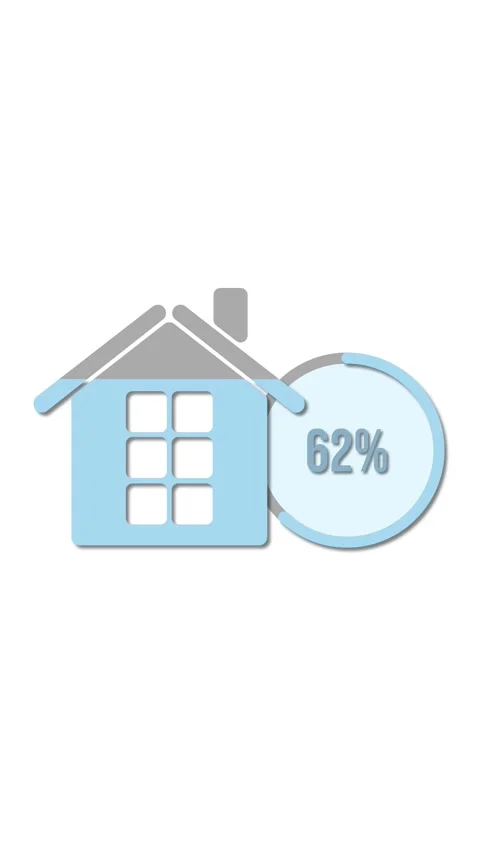 62%