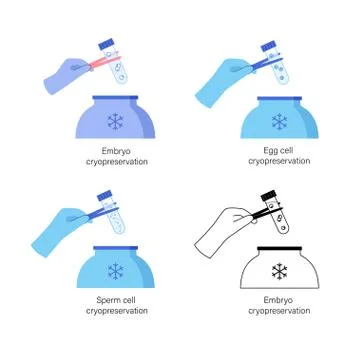 Embryo cryopreservation

Egg cell cryopreservation

Sperm cell cryopreservation

Embryo cryopreservation