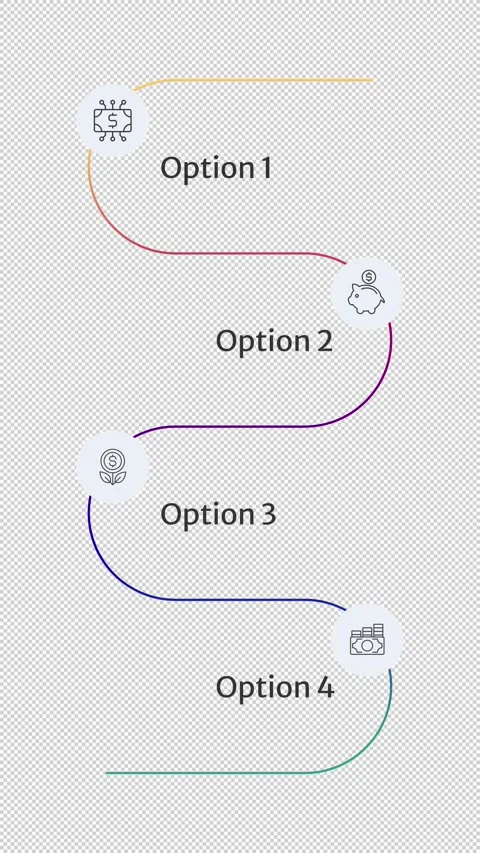 Option 1

Option 2

Option 3

Option 4