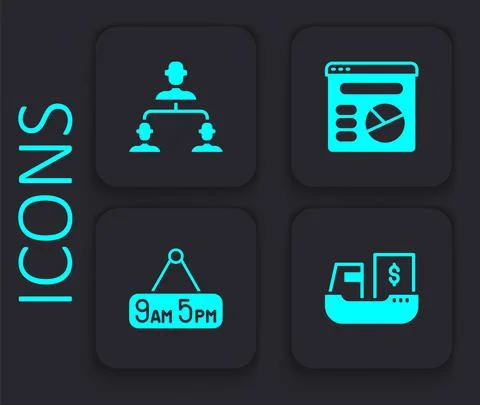 ICONS

9AM 5PM

$