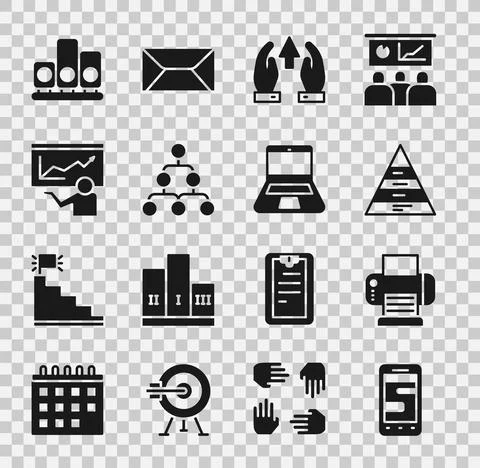 II I III