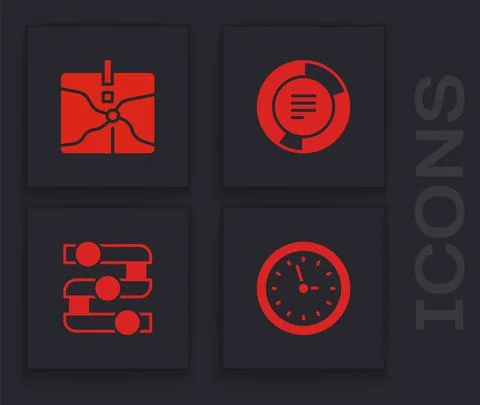 ICONS