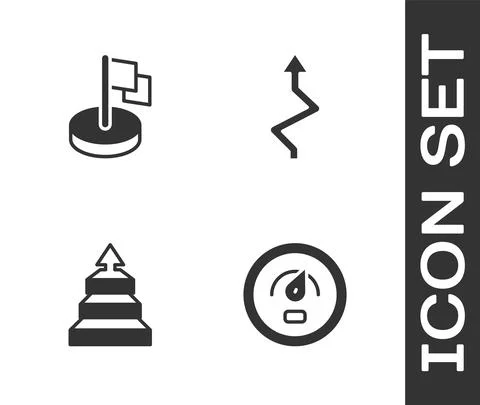 ICON SET