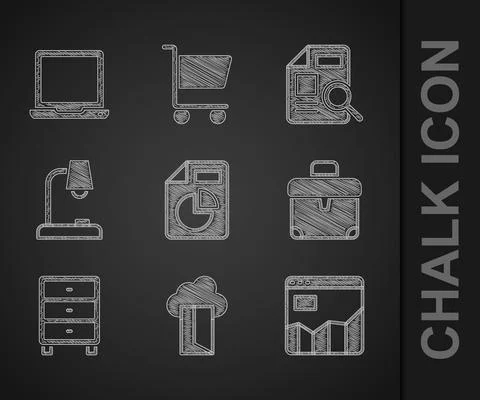 CHALK ICON