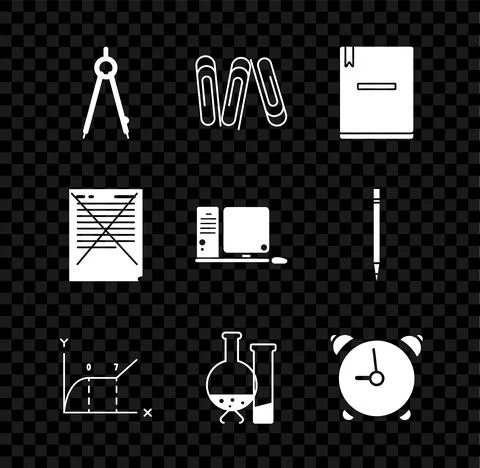 Y
0
7
X