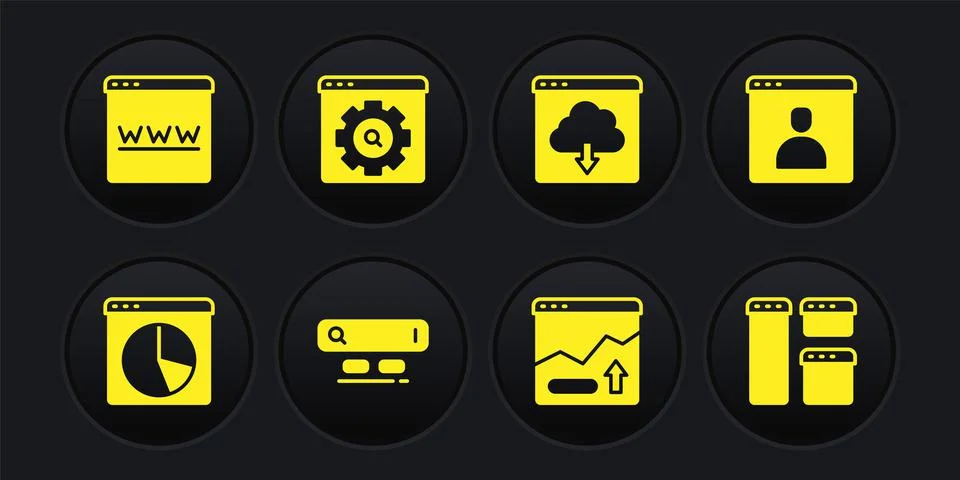 WWW