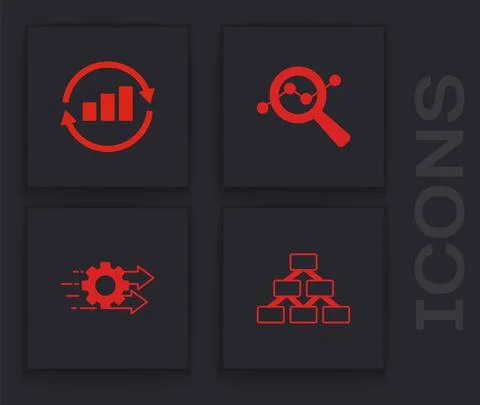 ICONS