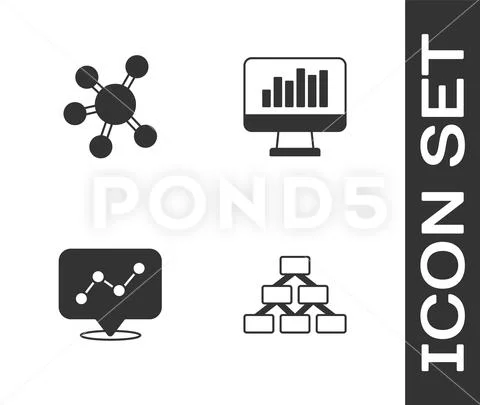 POND5

ICON SET